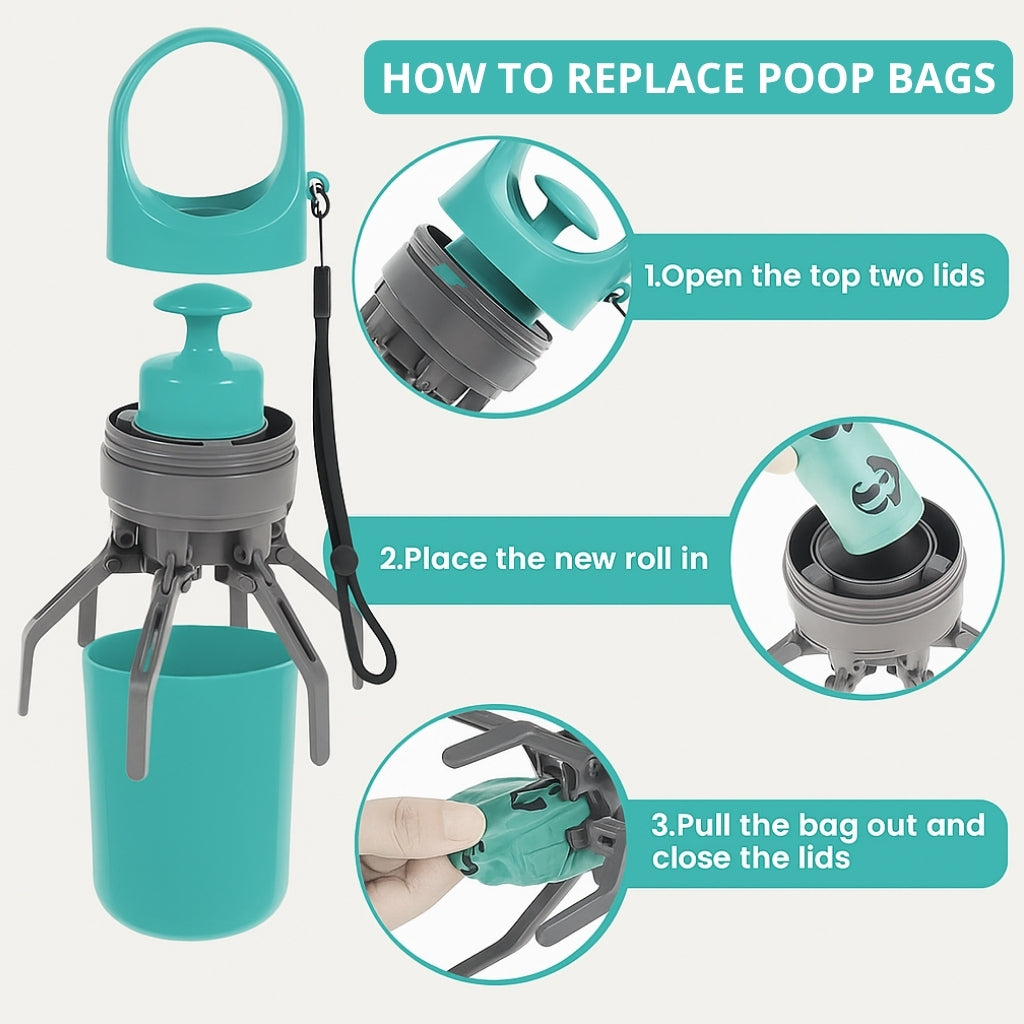 HOW TO REPLACE POOP BAGS

1.Open the top two lids

2.Place the new roll in

3.Pull the bag out and close the lids